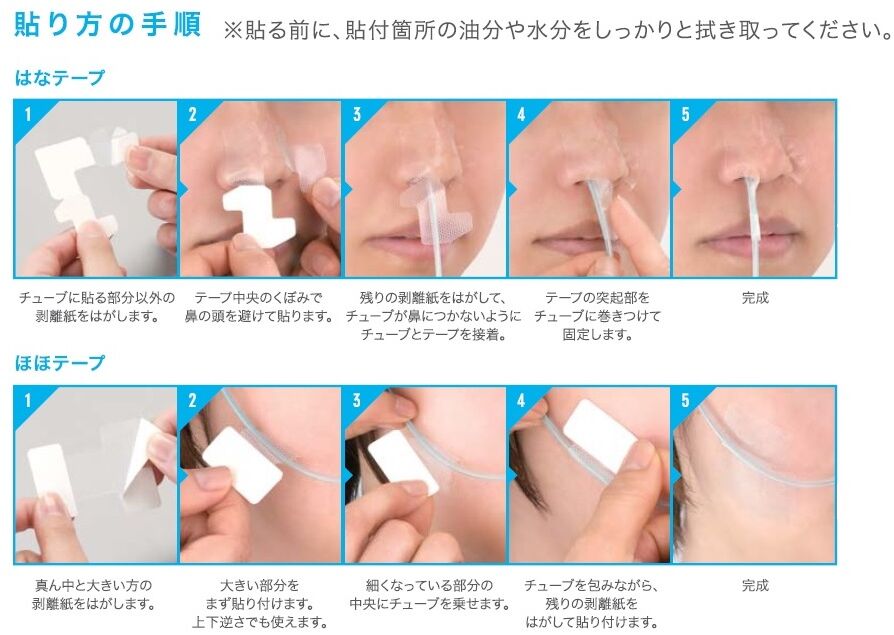 貼り方の手順 ※貼る前に、貼付箇所の油分や水分をしっかりと拭き取ってください。

はなテープ

1
チューブに貼る部分以外の剥離紙をはがします。

2
テープ中央のくぼみで鼻の頭を避けて貼ります。

3
残りの剥離紙をはがして、チューブが鼻につかないようにチューブとテープを接着。

4
テープの突起部をチューブに巻きつけて固定します。

5
完成

ほほテープ

1
真ん中と大きい方の剥離紙をはがします。

2
大きい部分をまず貼り付けます。上下逆さでも使えます。

3
細くなっている部分の中央にチューブを乗せます。

4
チューブを包みながら、残りの剥離紙をはがして貼り付けます。

5
完成