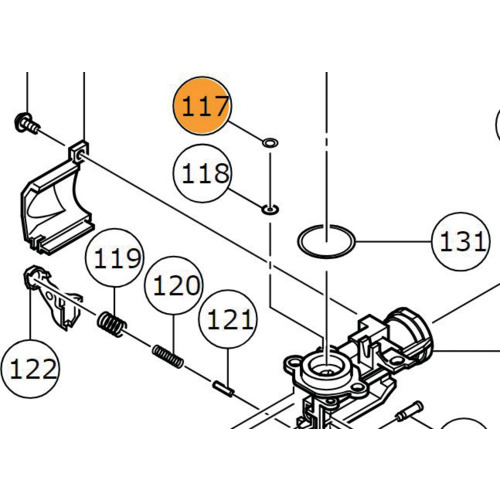 117
118
131
119
120
121
122