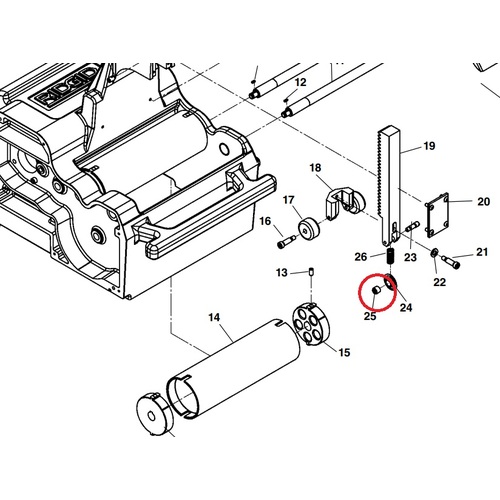 RIDGID

12

19

18

20

17

16

26

23

21

22

13

24

25

14

15