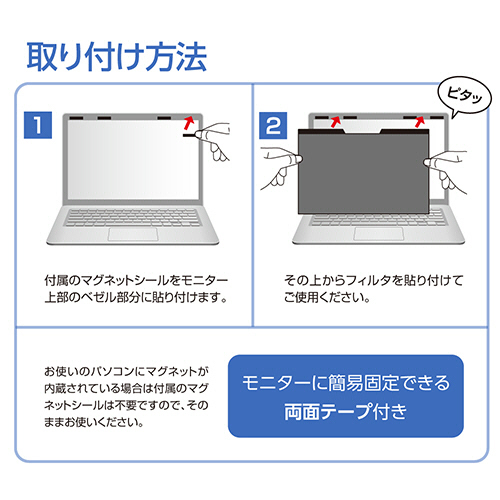 取り付け方法

1

付属のマグネットシールをモニター上部のベゼル部分に貼り付けます。

ピタッ

2

その上からフィルタを貼り付けてご使用ください。

お使いのパソコンにマグネットが内蔵されている場合は付属のマグネットシールは不要ですので、そのままお使いください。

モニターに簡易固定できる両面テープ付き