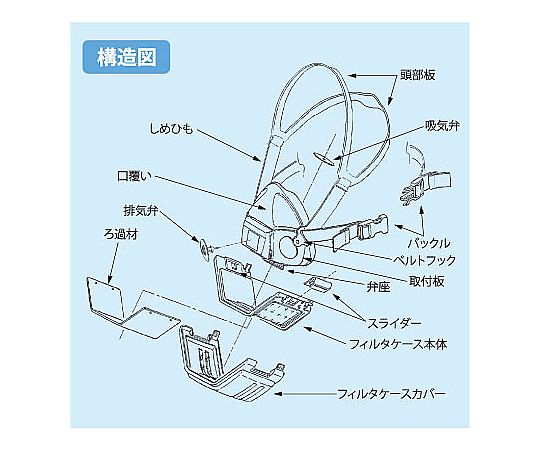 構造図

頭部板

しめひも

吸気弁

口覆い

排気弁

ろ過材

バックル

ベルトフック

取付板

弁座

スライダー

フィルタケース本体

フィルタケースカバー