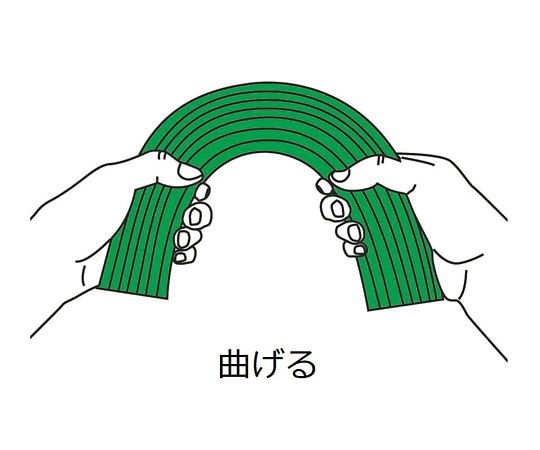 曲げる