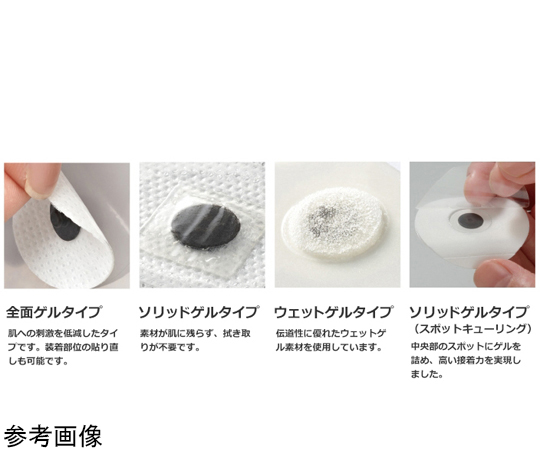 全面ゲルタイプ

肌への刺激を低減したタイプです。装着部位の貼り直しも可能です。

ソリッドゲルタイプ

素材が肌に残らず、拭き取りが不要です。

ウェットゲルタイプ

伝導性に優れたウェットゲル素材を使用しています。

ソリッドゲルタイプ
（スポットキューリング）

中央部のスポットにゲルを詰め、高い接着力を実現しました。

参考画像