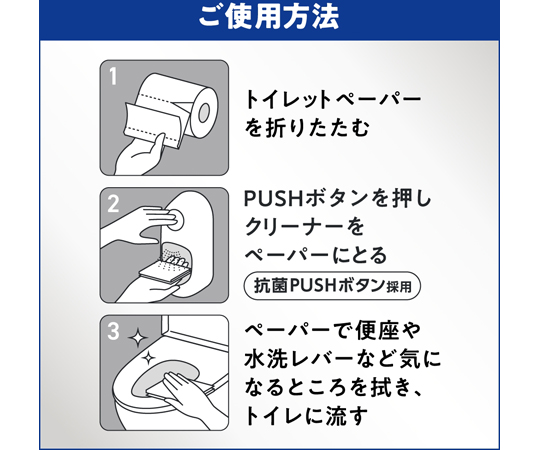 ご使用方法

1

トイレットペーパーを折りたたむ

2

PUSHボタンを押しクリーナーをペーパーにとる

抗菌PUSHボタン採用

3

ペーパーで便座や水洗レバーなど気になるところを拭き、トイレに流す