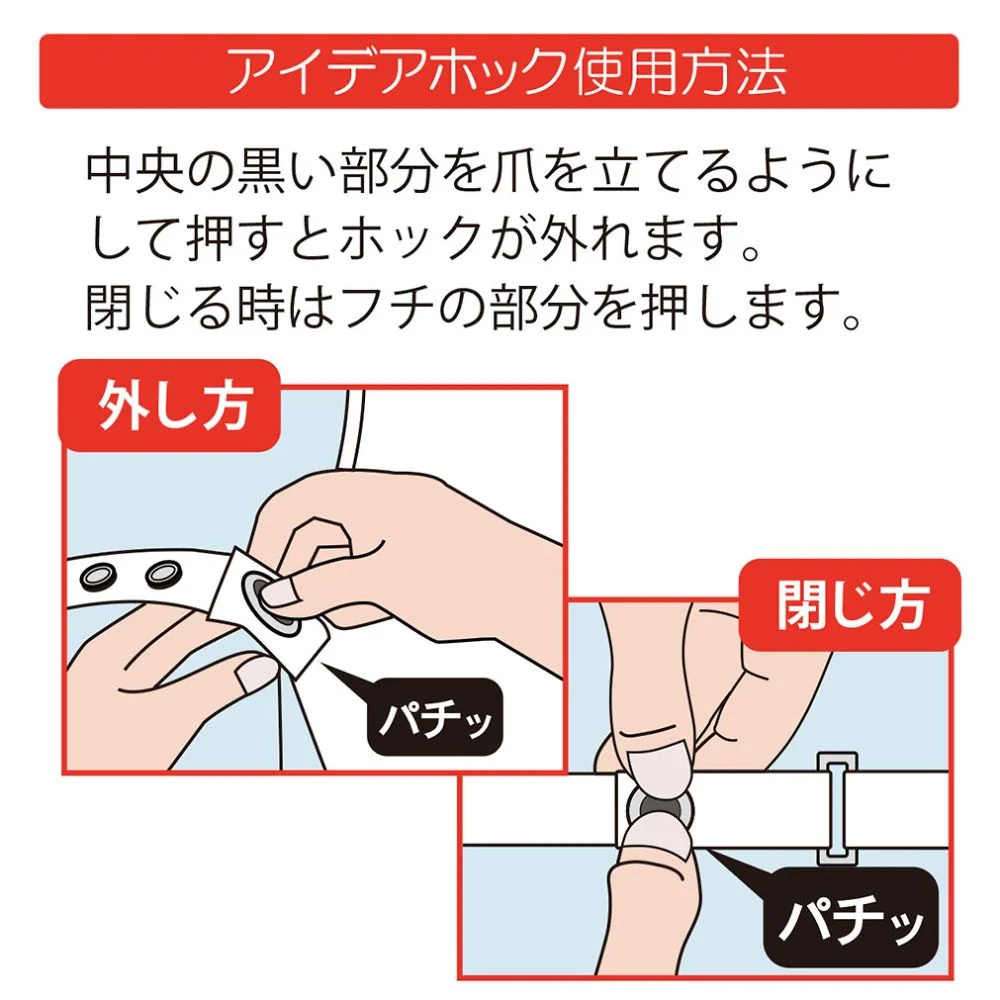 アイデアホック使用方法

中央の黒い部分を爪を立てるようにして押すとホックが外れます。
閉じる時はフチの部分を押します。

外し方

パチッ

閉じ方

パチッ