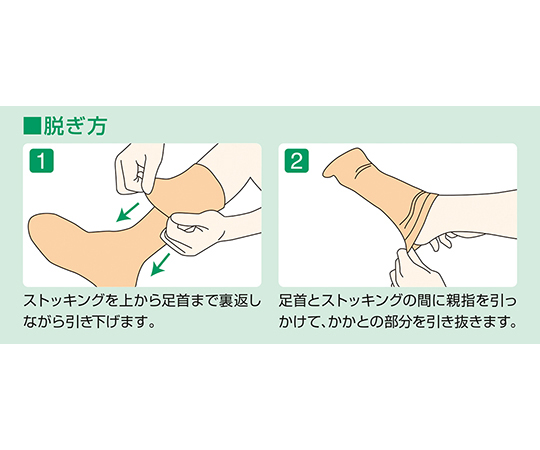 ■脱ぎ方

1

ストッキングを上から足首まで裏返しながら引き下げます。

2

足首とストッキングの間に親指を引っかけて、かかとの部分を引き抜きます。