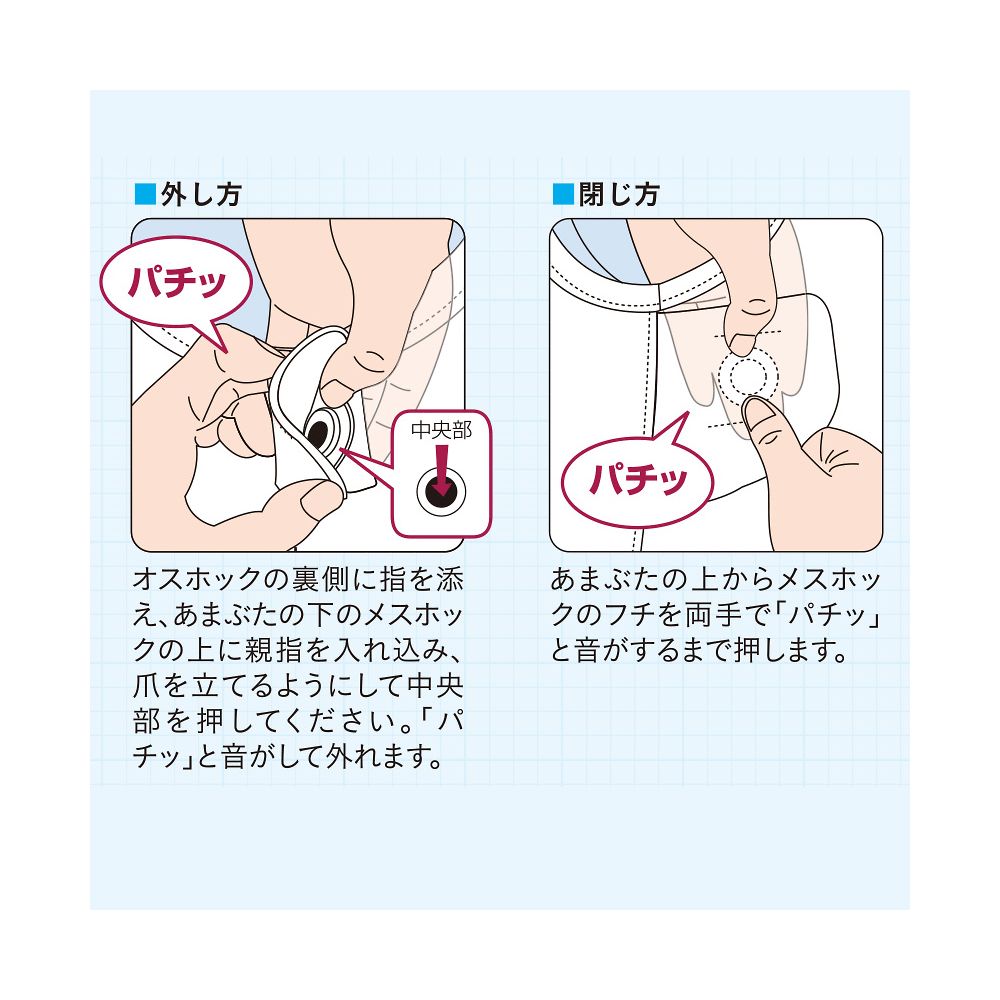 ■外し方

パチッ

中央部

オスホックの裏側に指を添え、あまぶたの下のメスホックの上に親指を入れ込み、爪を立てるようにして中央部を押してください。「パチッ」と音がして外れます。

■閉じ方

パチッ

あまぶたの上からメスホックのフチを両手で「パチッ」と音がするまで押します。