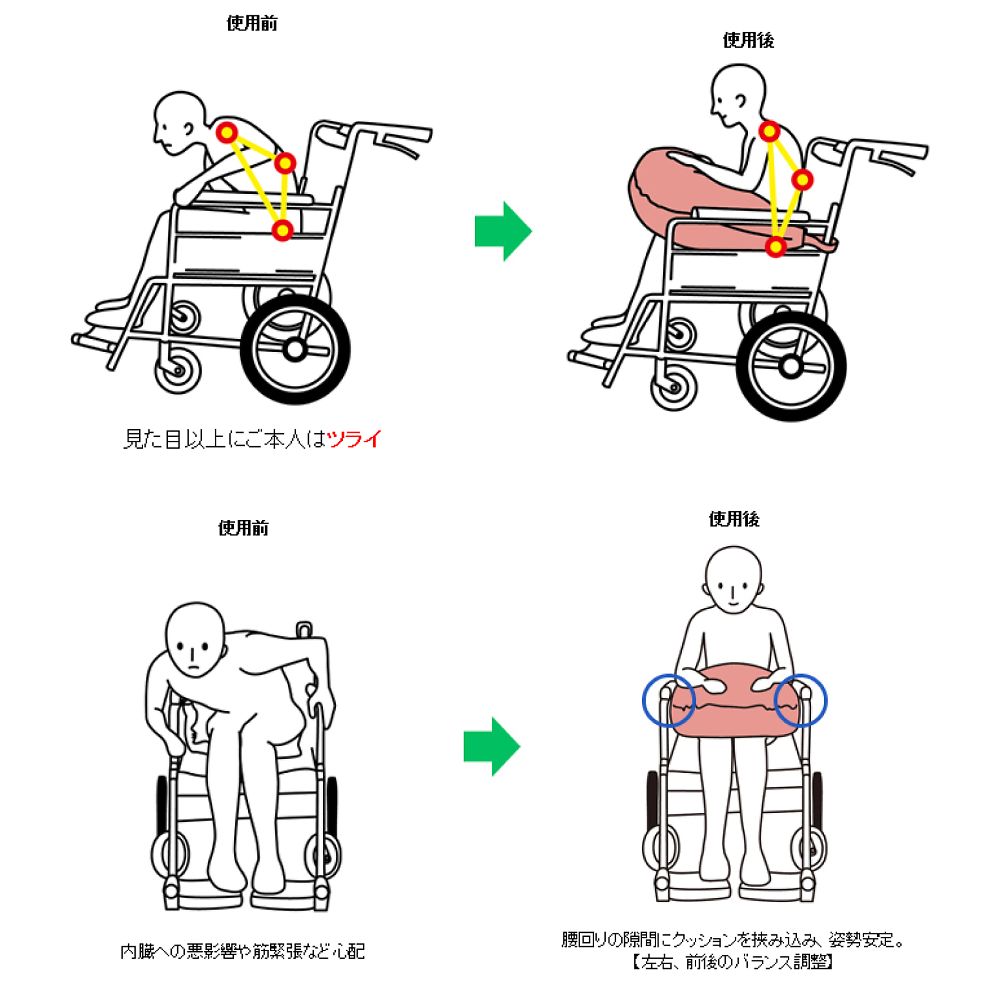 使用前

使用後

見た目以上にご本人はツライ

使用前

使用後

内臓への悪影響や筋緊張など心配

腰回りの隙間にクッションを挟み込み、姿勢安定。
【左右、前後のバランス調整】