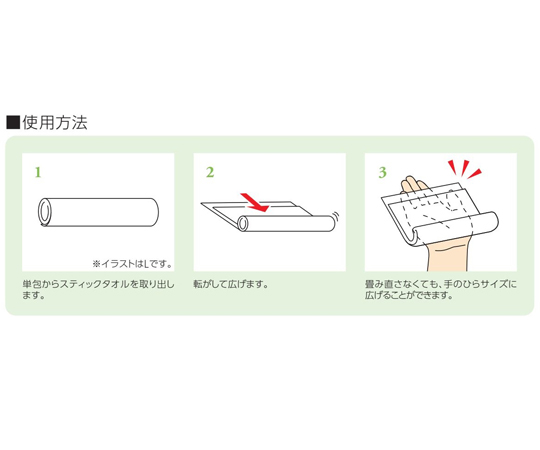 ■使用方法

1

※イラストはLです。

単包からスティックタオルを取り出します。

2

転がして広げます。

3

畳み直さなくても、手のひらサイズに広げることができます。