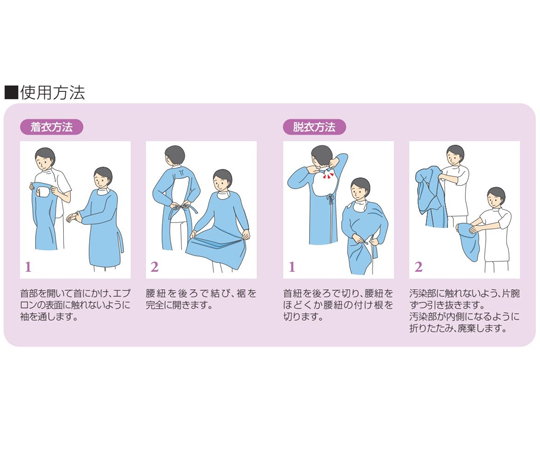 ■使用方法

着衣方法

1

首部を開いて首にかけ、エプロンの表面に触れないように袖を通します。

2

腰紐を後ろで結び、裾を完全に開きます。

脱衣方法

1

首紐を後ろで切り、腰紐をほどくか腰紐の付け根を切ります。

2

汚染部に触れないよう、片腕ずつ引き抜きます。
汚染部が内側になるように折りたたみ、廃棄します。