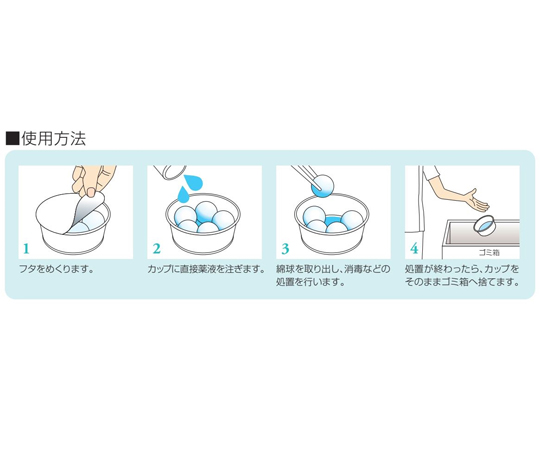 ■使用方法

1
フタをめくります。

2
カップに直接薬液を注ぎます。

3
綿球を取り出し、消毒などの処置を行います。

4
ゴミ箱
処置が終わったら、カップをそのままゴミ箱へ捨てます。