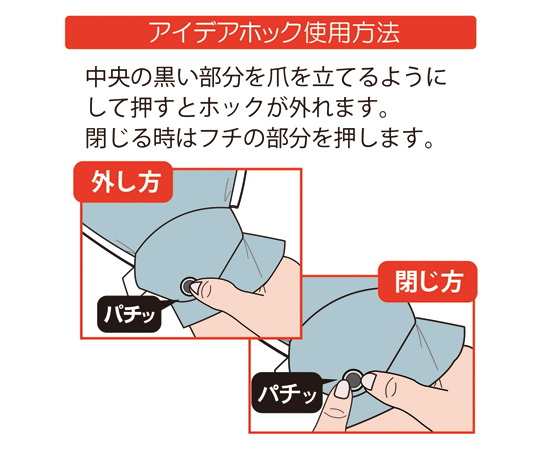 アイデアホック使用方法

中央の黒い部分を爪を立てるようにして押すとホックが外れます。
閉じる時はフチの部分を押します。

外し方

パチッ

閉じ方

パチッ