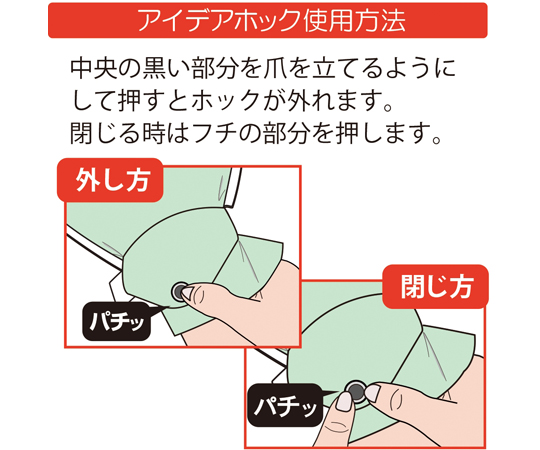 アイデアホック使用方法

中央の黒い部分を爪を立てるようにして押すとホックが外れます。
閉じる時はフチの部分を押します。

外し方

パチッ

閉じ方

パチッ