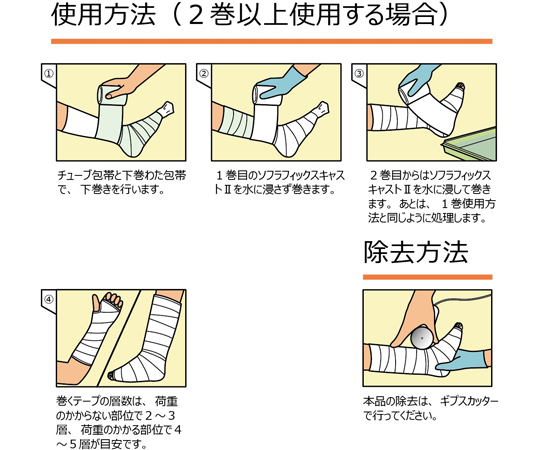 使用方法（２巻以上使用する場合）

①

チューブ包帯と下巻わた包帯で、下巻きを行います。

②

１巻目のソフラフィックスキャストⅡを水に浸さず巻きます。

③

２巻目からはソフラフィックスキャストⅡを水に浸して巻きます。あとは、１巻使用方法と同じように処理します。

④

巻くテープの層数は、荷重のかからない部位で２～３層、荷重のかかる部位で４～５層が目安です。

除去方法

本品の除去は、ギプスカッターで行ってください。