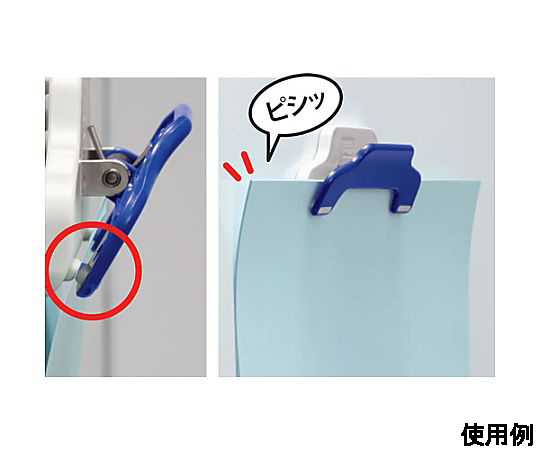 ピシッ

使用例