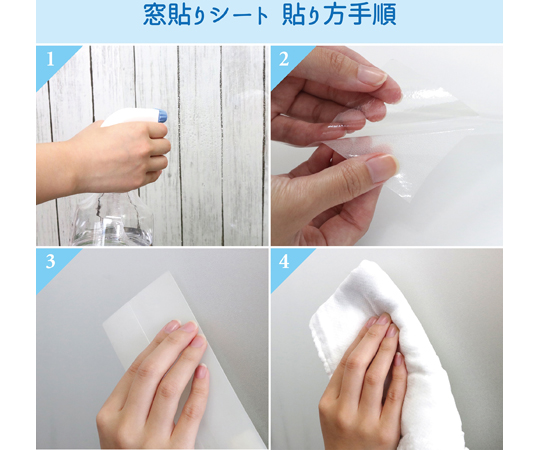 窓貼りシート 貼り方手順

1

2

3

4