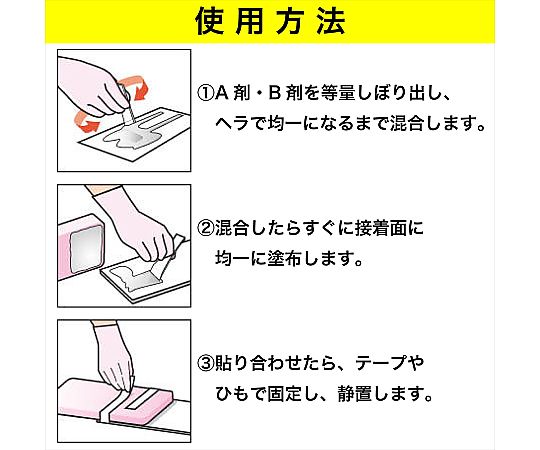 使用方法

①A剤・B剤を等量しぼり出し、ヘラで均一になるまで混合します。

②混合したらすぐに接着面に均一に塗布します。

③貼り合わせたら、テープやひもで固定し、静置します。