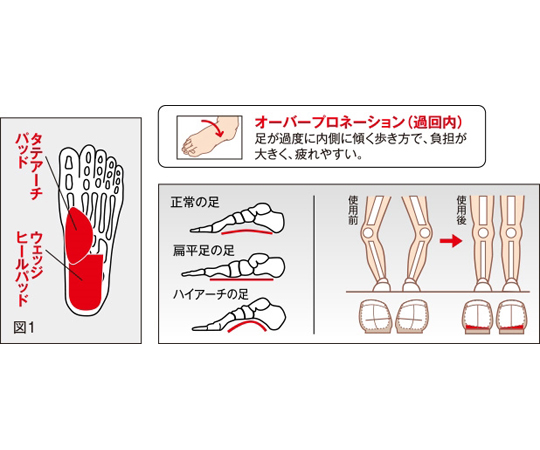 タテアーチパッド

ウェッジヒールパッド

図1

オーバープロネーション（過回内）
足が過度に内側に傾く歩き方で、負担が大きく、疲れやすい。

正常の足

扁平足の足

ハイアーチの足

使用前

使用後