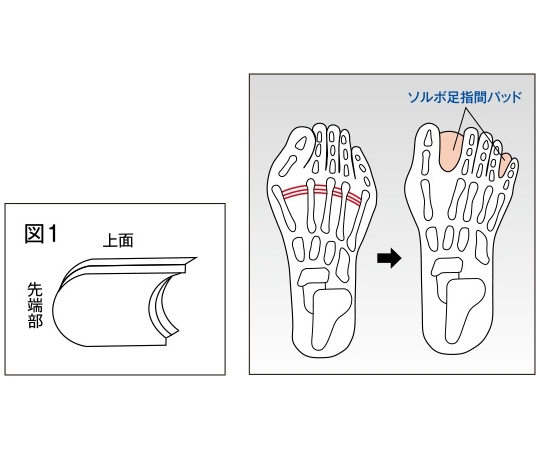 図1

上面

先端部

ソルボ足指間パッド