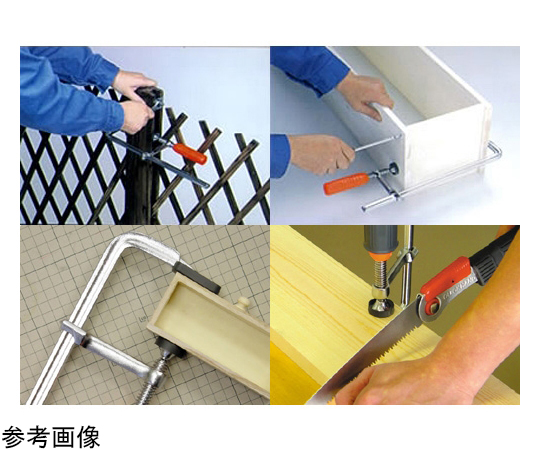 参考画像