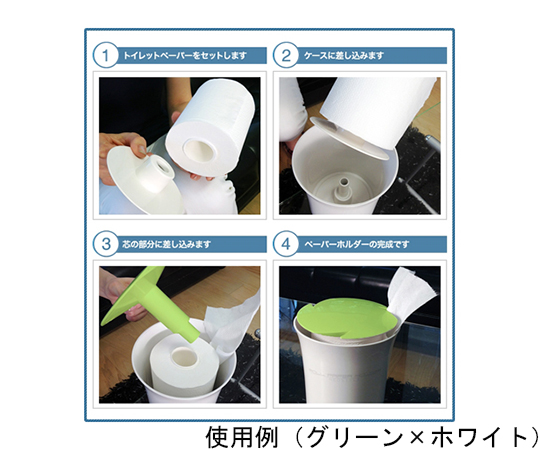 1 トイレットペーパーをセットします

2 ケースに差し込みます

3 芯の部分に差し込みます

4 ペーパーホルダーの完成です

使用例（グリーン×ホワイト）