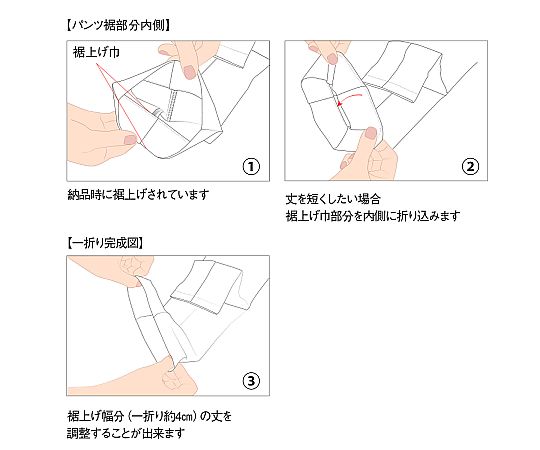 【パンツ裾部分内側】

裾上げ巾

①

納品時に裾上げされています

②

丈を短くしたい場合
裾上げ巾部分を内側に折り込みます

【一折り完成図】

③

裾上げ幅分（一折り約4㎝）の丈を
調整することが出来ます