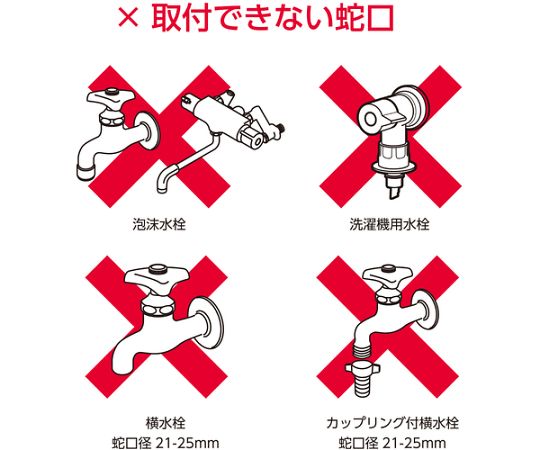 × 取付できない蛇口

泡沫水栓

洗濯機用水栓

横水栓
蛇口径 21-25mm

カップリング付横水栓
蛇口径 21-25mm