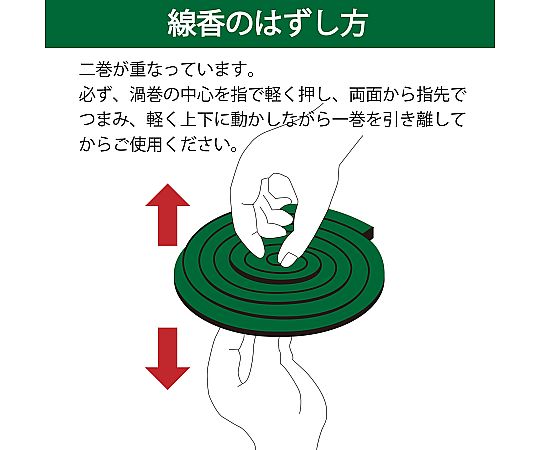 線香のはずし方

二巻が重なっています。
必ず、渦巻の中心を指で軽く押し、両面から指先でつまみ、軽く上下に動かしながら一巻を引き離してからご使用ください。