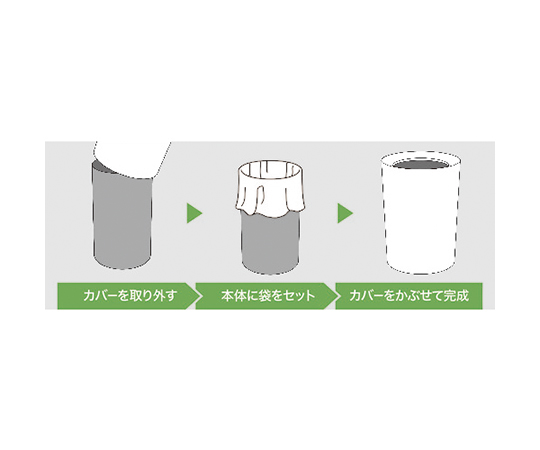 カバーを取り外す

本体に袋をセット

カバーをかぶせて完成