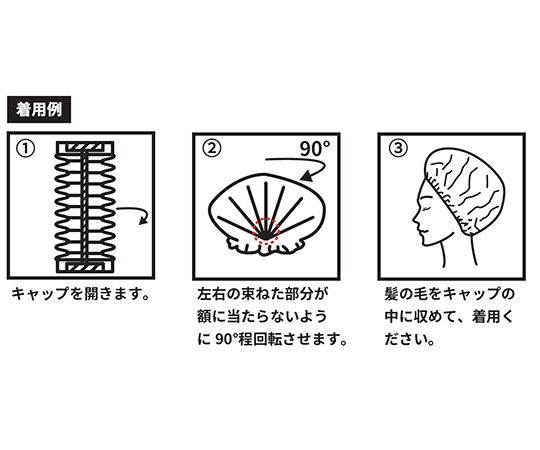 着用例

①

キャップを開きます。

② 90°

左右の束ねた部分が額に当たらないように 90°程回転させます。

③

髪の毛をキャップの中に収めて、着用ください。