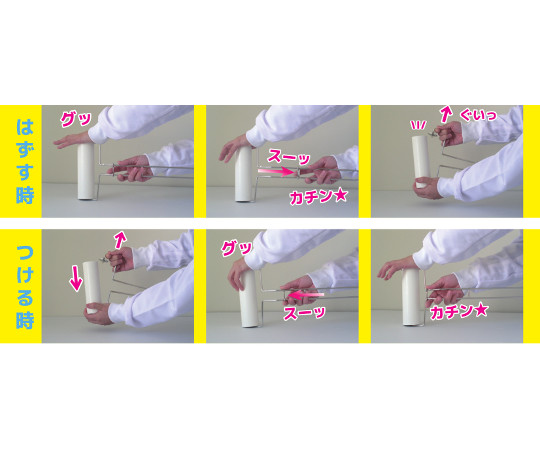 はずす時

グッ

スーッ

カチン★

ぐいっ

つける時

グッ

スーッ

カチン★