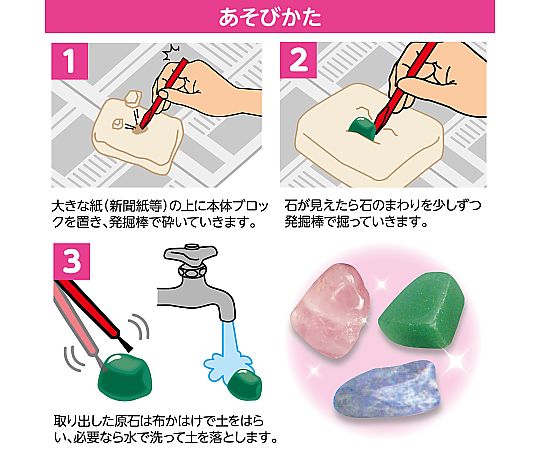 あそびかた

1

大きな紙（新聞紙等）の上に本体ブロックを置き、発掘棒で砕いていきます。

2

石が見えたら石のまわりを少しずつ発掘棒で掘っていきます。

3

取り出した原石は布かはけで土をはらい、必要なら水で洗って土を落とします。