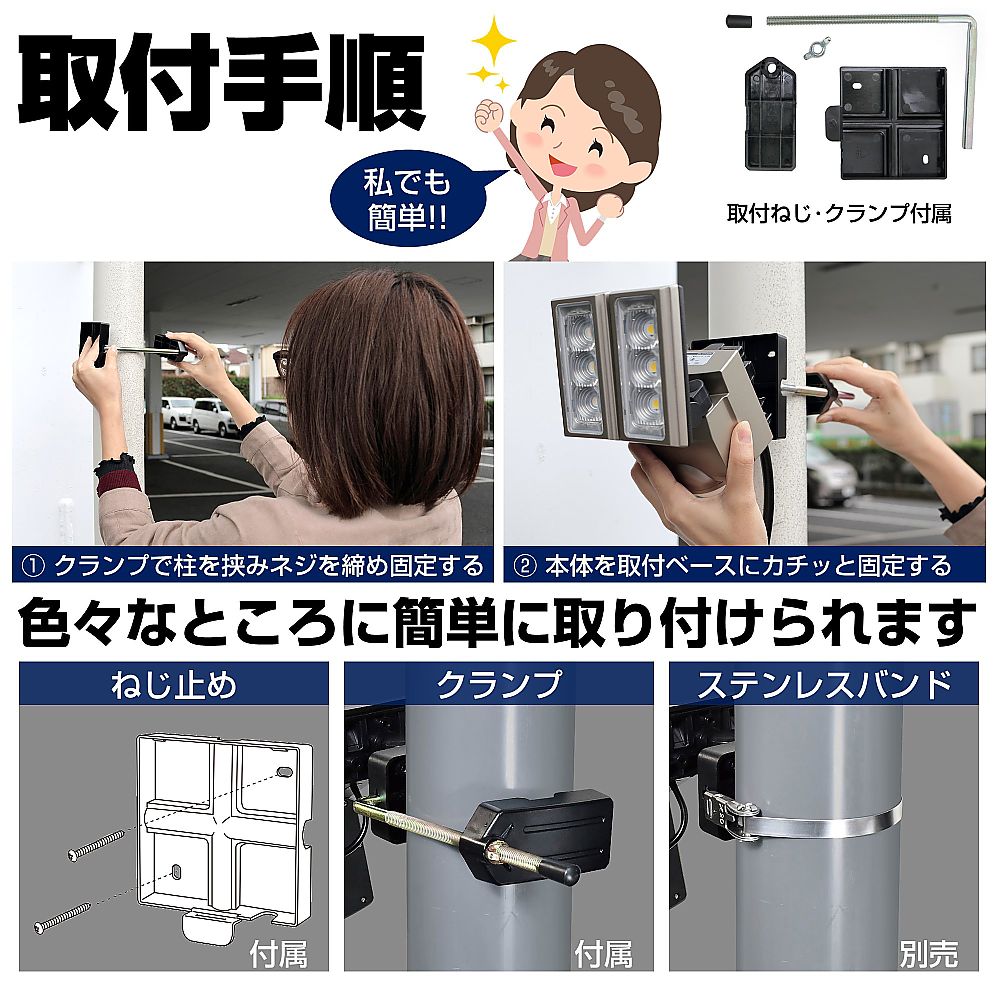 取付手順

私でも簡単!!

取付ねじ・クランプ付属

① クランプで柱を挟みネジを締め固定する

② 本体を取付ベースにカチッと固定する

色々なところに簡単に取り付けられます

ねじ止め

付属

クランプ

付属

ステンレスバンド

別売