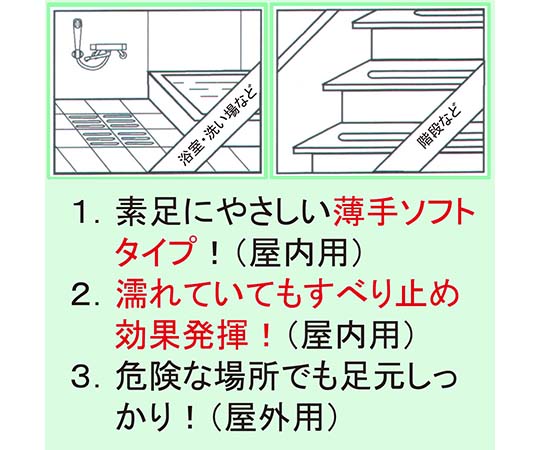 浴室・洗い場など

階段など

1. 素足にやさしい薄手ソフトタイプ！（屋内用）

2. 濡れていてもすべり止め効果発揮！（屋内用）

3. 危険な場所でも足元しっかり！（屋外用）