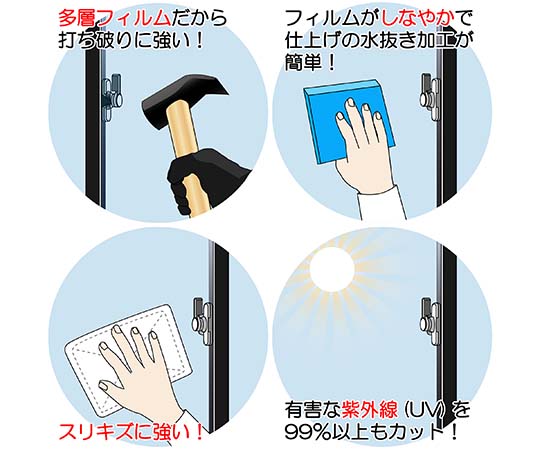 多層フィルムだから打ち破りに強い！

フィルムがしなやかで仕上げの水抜き加工が簡単！

スリキズに強い！

有害な紫外線（UV）を99%以上もカット！