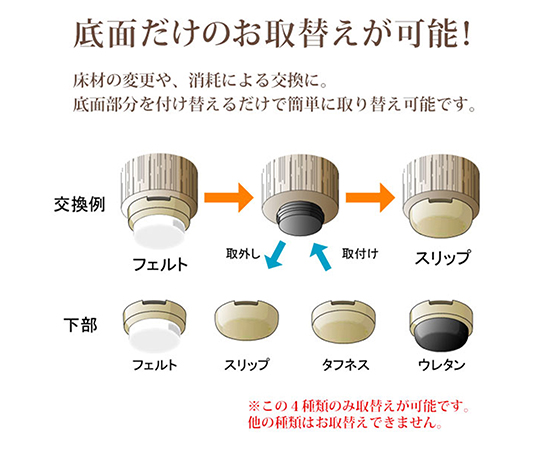 底面だけのお取替えが可能!

床材の変更や、消耗による交換に。
底面部分を付け替えるだけで簡単に取り替え可能です。

交換例

フェルト

取外し

取付け

スリップ

下部

フェルト

スリップ

タフネス

ウレタン

※この4種類のみ取替えが可能です。
他の種類はお取替えできません。