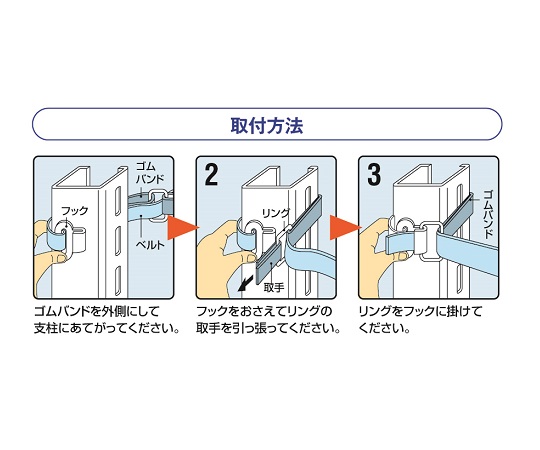 取付方法

ゴムバンド
フック
ベルト

ゴムバンドを外側にして支柱にあてがってください。

2
リング
取手

フックをおさえてリングの取手を引っ張ってください。

3
ゴムバンド

リングをフックに掛けてください。