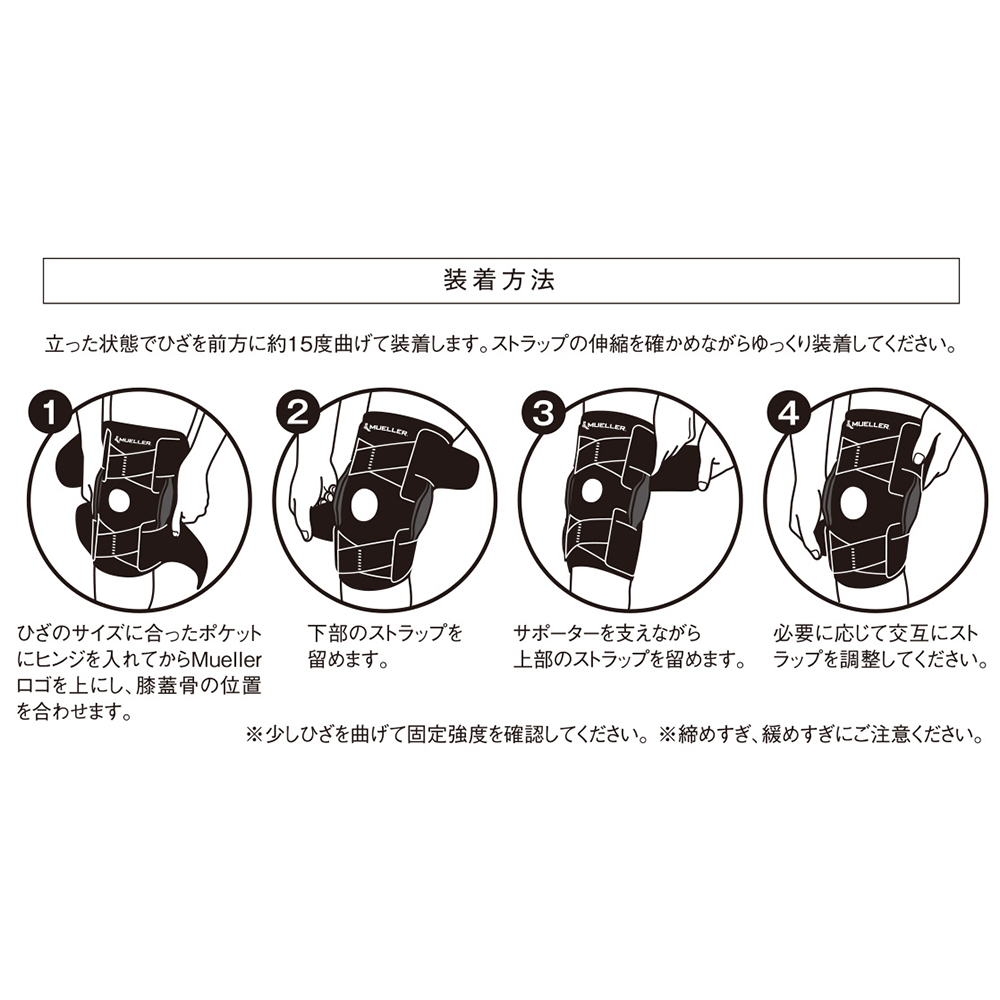 装着方法

立った状態でひざを前方に約15度曲げて装着します。ストラップの伸縮を確かめながらゆっくり装着してください。

1

MUELLER

ひざのサイズに合ったポケットにヒンジを入れてからMuellerロゴを上にし、膝蓋骨の位置を合わせます。

2

MUELLER

下部のストラップを留めます。

3

MUELLER

サポーターを支えながら上部のストラップを留めます。

4

MUELLER

必要に応じて交互にストラップを調整してください。

※少しひざを曲げて固定強度を確認してください。※締めすぎ、緩めすぎにご注意ください。