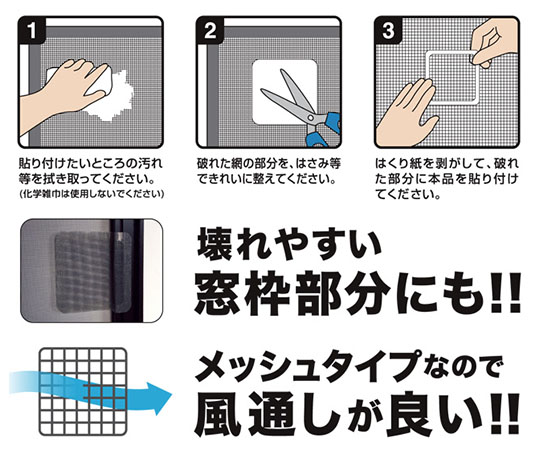 1

貼り付けたいところの汚れ等を拭き取ってください。
(化学雑巾は使用しないでください)

2

破れた網の部分を、はさみ等できれいに整えてください。

3

はくり紙を剥がして、破れた部分に本品を貼り付けてください。

壊れやすい
窓枠部分にも!!

メッシュタイプなので
風通しが良い!!