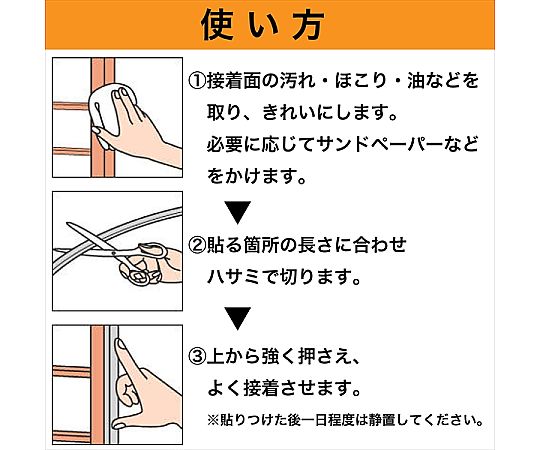 使い方

①接着面の汚れ・ほこり・油などを取り、きれいにします。
必要に応じてサンドペーパーなどをかけます。

▼

②貼る箇所の長さに合わせハサミで切ります。

▼

③上から強く押さえ、よく接着させます。
※貼りつけた後一日程度は静置してください。