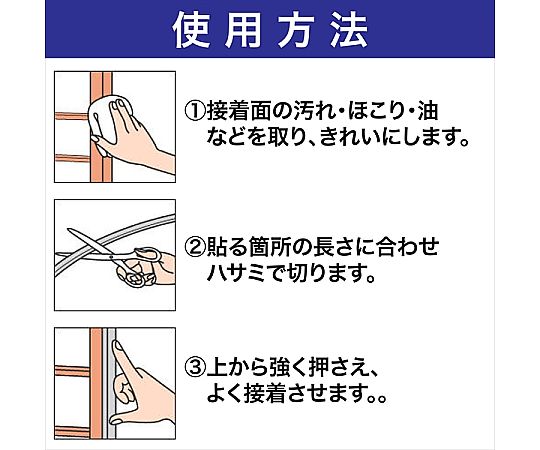 使用方法

①接着面の汚れ・ほこり・油などを取り、きれいにします。

②貼る箇所の長さに合わせハサミで切ります。

③上から強く押さえ、よく接着させます。。