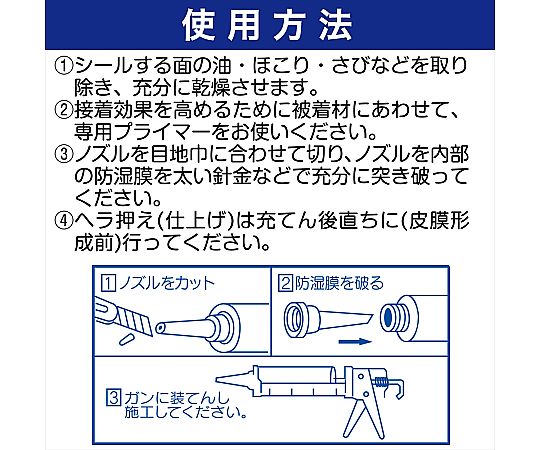 使用方法

①シールする面の油・ほこり・さびなどを取り除き、充分に乾燥させます。
②接着効果を高めるために被着材にあわせて、専用プライマーをお使いください。
③ノズルを目地巾に合わせて切り、ノズルを内部の防湿膜を太い針金などで充分に突き破ってください。
④ヘラ押え(仕上げ)は充てん後直ちに(皮膜形成前)行ってください。

1 ノズルをカット

2 防湿膜を破る

3 ガンに装てんし施工してください。