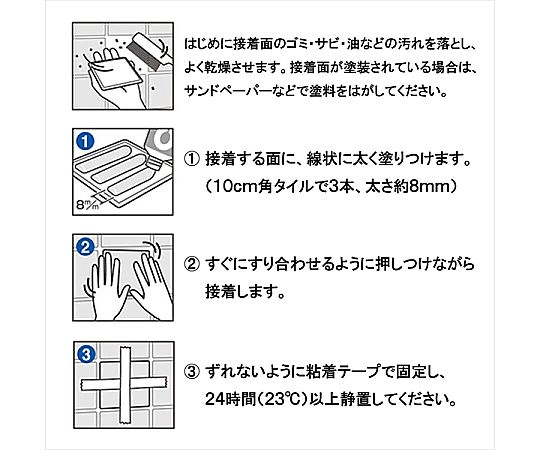 はじめに接着面のゴミ・サビ・油などの汚れを落とし、よく乾燥させます。接着面が塗装されている場合は、サンドペーパーなどで塗料をはがしてください。

1

8m/m

① 接着する面に、線状に太く塗りつけます。（10cm角タイルで3本、太さ約8mm）

2

② すぐにすり合わせるように押しつけながら接着します。

3

③ ずれないように粘着テープで固定し、24時間（23℃）以上静置してください。