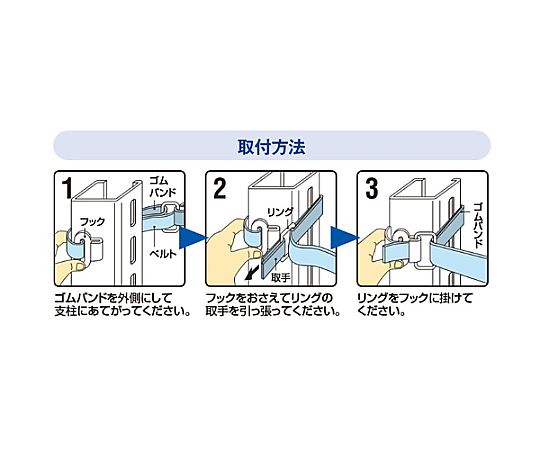 取付方法

1
ゴムバンド
フック
ベルト

ゴムバンドを外側にして支柱にあてがってください。

2
リング
取手

フックをおさえてリングの取手を引っ張ってください。

3
ゴムバンド

リングをフックに掛けてください。