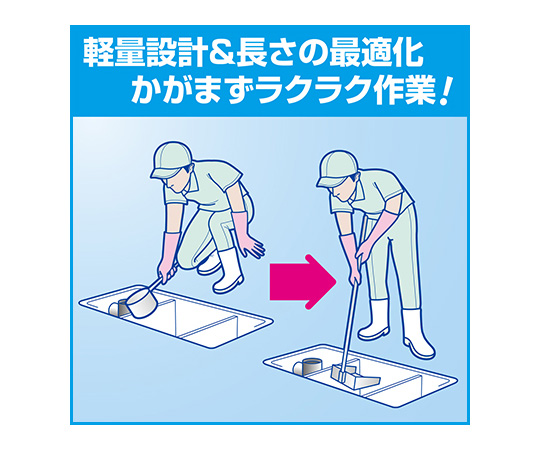 軽量設計＆長さの最適化
かがまずラクラク作業！