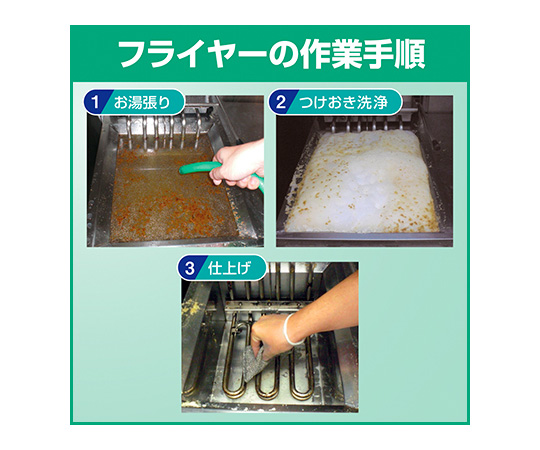 フライヤーの作業手順

1 お湯張り

2 つけおき洗浄

3 仕上げ