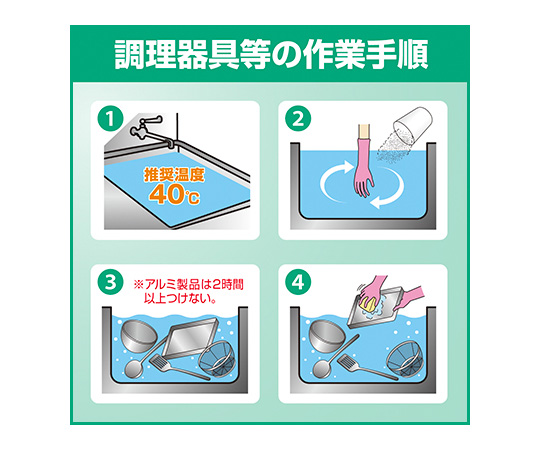 調理器具等の作業手順

1

推奨温度
40℃

2

3

※アルミ製品は2時間以上つけない。

4