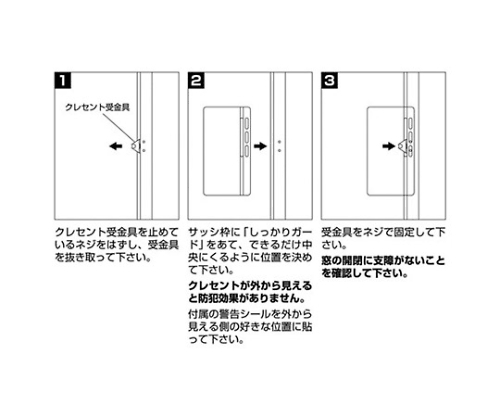 1

クレセント受金具

クレセント受金具を止めているネジをはずし、受金具を抜き取って下さい。

2

サッシ枠に「しっかりガード」をあて、できるだけ中央にくるように位置を決めて下さい。

クレセントが外から見えると防犯効果がありません。

付属の警告シールを外から見える側の好きな位置に貼って下さい。

3

受金具をネジで固定して下さい。

窓の開閉に支障がないことを確認して下さい。