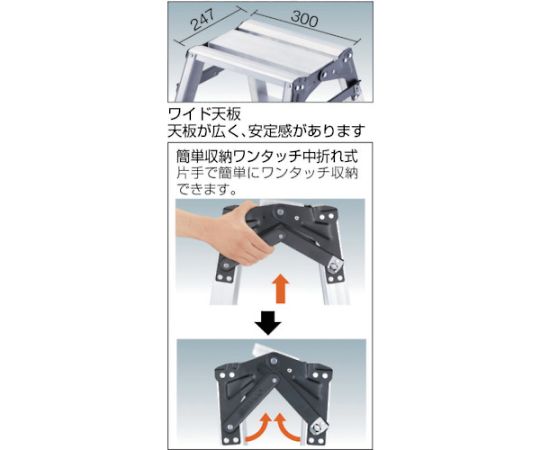 247
300

ワイド天板
天板が広く、安定感があります

簡単収納ワンタッチ中折れ式
片手で簡単にワンタッチ収納できます。