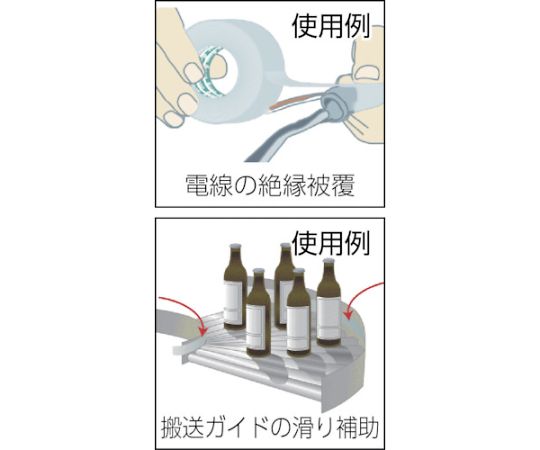 使用例

電線の絶縁被覆

使用例

搬送ガイドの滑り補助